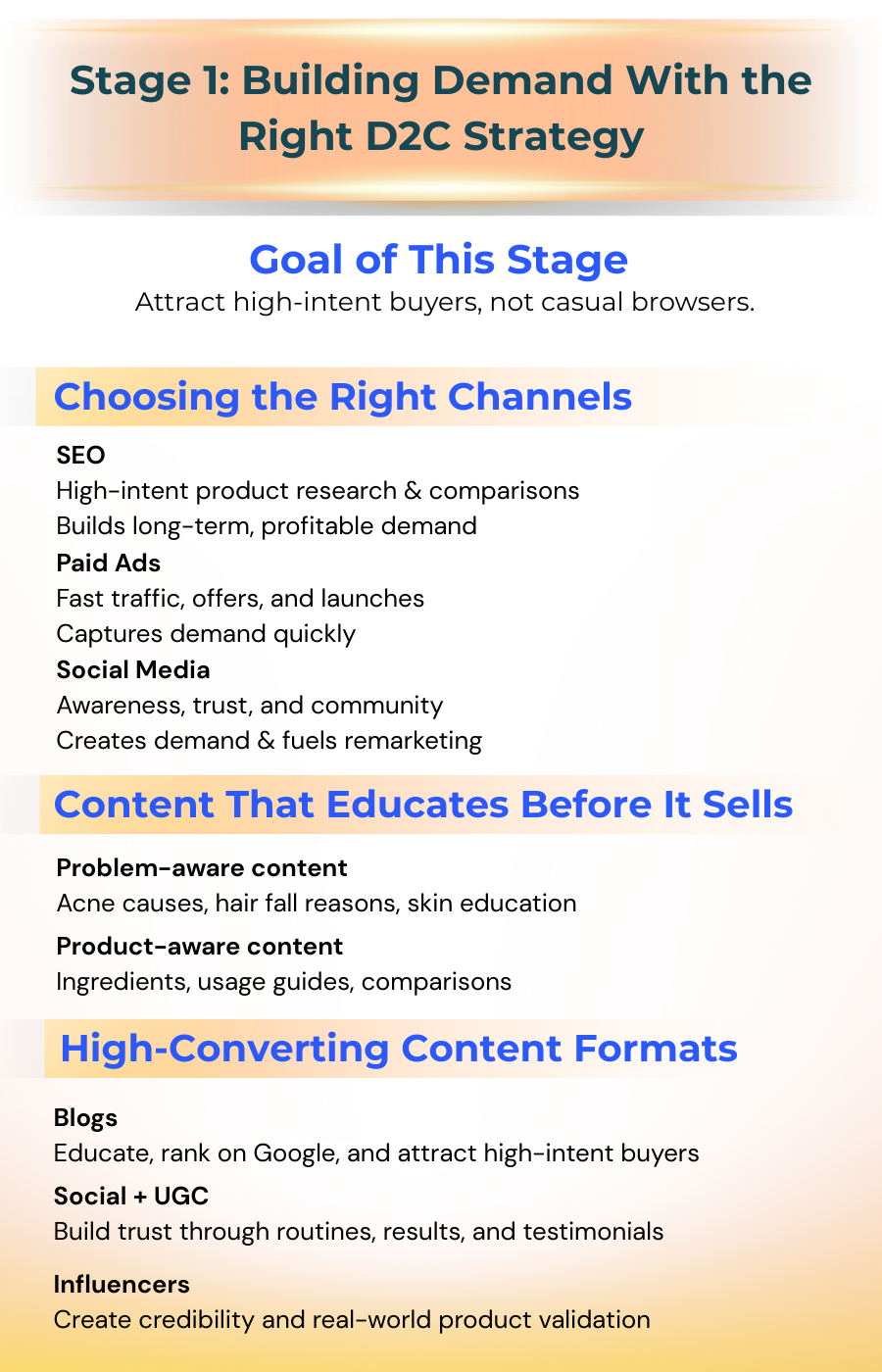 Stage 1: Building Demand With the Right D2C Strategy

Goal of This Stage
Attract high-intent buyers, not casual browsers.

Choosing the Right Channels

SEO
High-intent product research & comparisons
Builds long-term, profitable demand
Paid Ads
Fast traffic, offers, and launches
Captures demand quickly
Social Media
Awareness, trust, and community
Creates demand & fuels remarketing

Content That Educates Before It Sells

Problem-aware content
Acne causes, hair fall reasons, skin education
Product-aware content
Ingredients, usage guides, comparisons

High-Converting Content Formats

Blogs
Educate, rank on Google, and attract high-intent buyers
Social + UGC
Build trust through routines, results, and testimonials
Influencers
Create credibility and real-world product validation