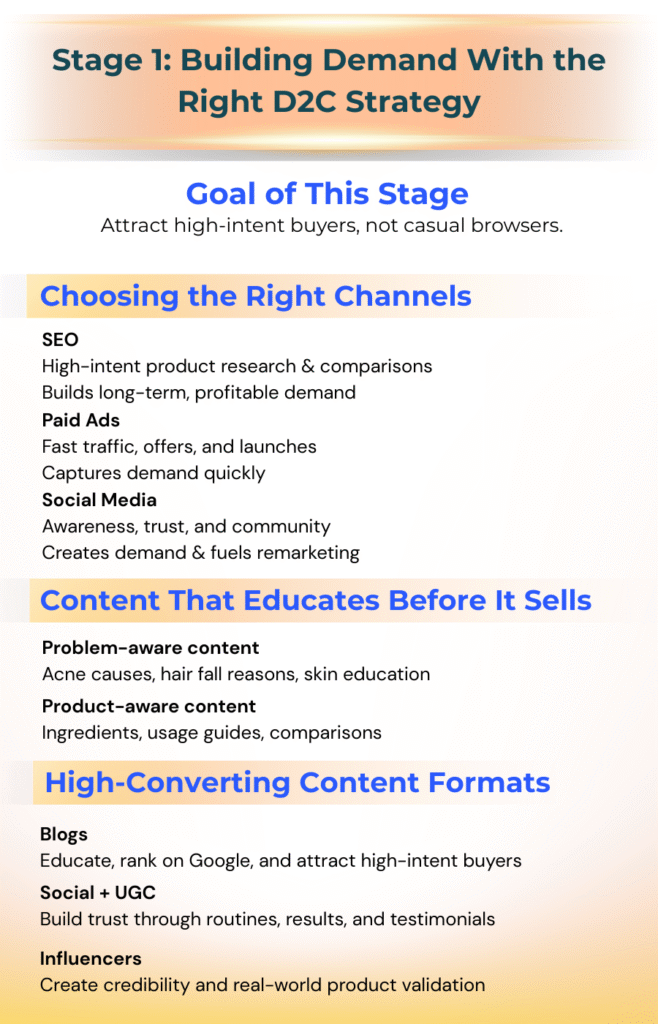 Stage 1: Building Demand With the Right D2C Strategy

Goal of This Stage
Attract high-intent buyers, not casual browsers.

Choosing the Right Channels

SEO
High-intent product research & comparisons
Builds long-term, profitable demand

Paid Ads
Fast traffic, offers, and launches
Captures demand quickly

Social Media
Awareness, trust, and community
Creates demand & fuels remarketing

Content That Educates Before It Sells

Problem-aware content
Acne causes, hair fall reasons, skin education

Product-aware content
Ingredients, usage guides, comparisons

High-Converting Content Formats

Blogs
Educate, rank on Google, and attract high-intent buyers

Social + UGC
Build trust through routines, results, and testimonials

Influencers
Create credibility and real-world product validation